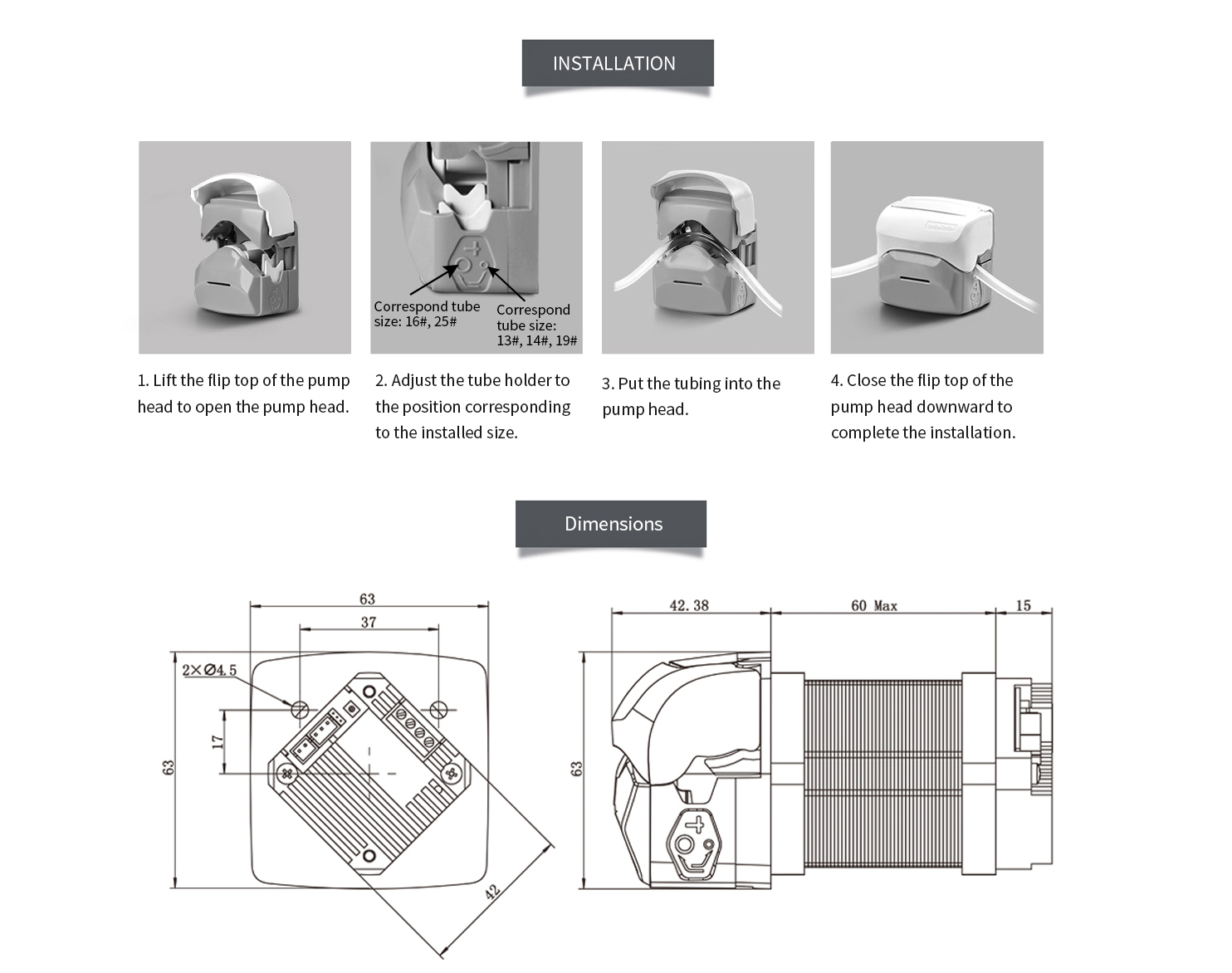 INSTALLATION

Correspond tube size: 16#, 25#

Correspond tube size: 13#, 14#, 19#

1. Lift the flip top of the pump head to open the pump head.

2. Adjust the tube holder to the position corresponding to the installed size.

3. Put the tubing into the pump head.

4. Close the flip top of the pump head downward to complete the installation.

Dimensions

63

37

2×Ø4.5

17

63

42

42.38

60 Max

15

63